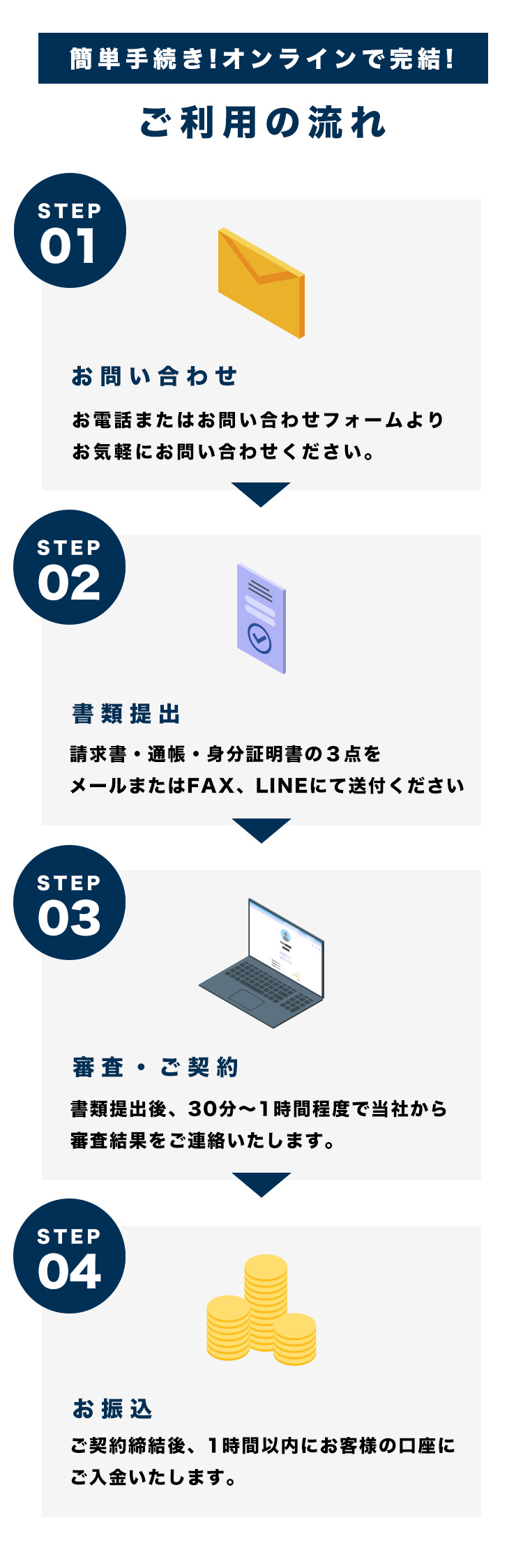 簡単手続き!オンラインで完結!

ご利用の流れ

STEP 01

お問い合わせ

お電話またはお問い合わせフォームよりお気軽にお問い合わせください。

STEP 02

書類提出

請求書・通帳・身分証明書の３点をメールまたはFAX、LINEにて送付ください

STEP 03

審査・ご契約

書類提出後、30分〜1時間程度で当社から審査結果をご連絡いたします。

STEP 04

お振込

ご契約締結後、1時間以内にお客様の口座にご入金いたします。